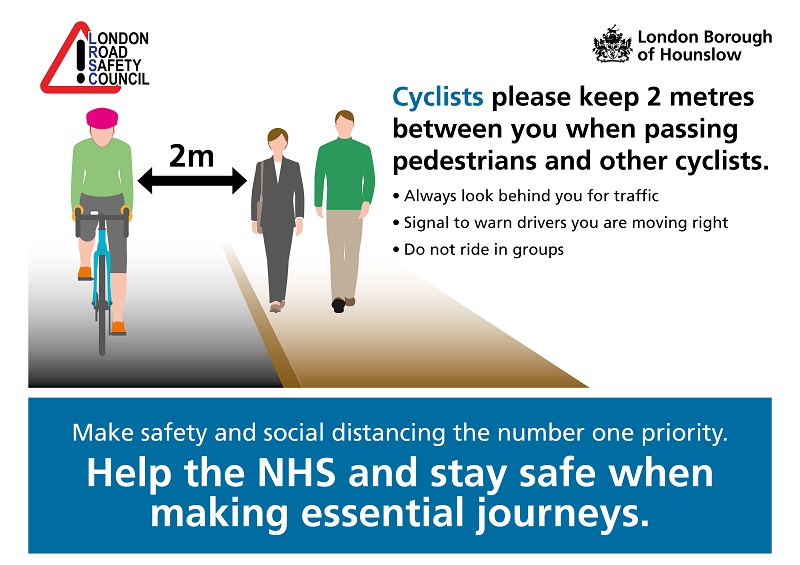 LONDON ROAD SAFETY COUNCIL

London Borough of Hounslow

2m

Cyclists please keep 2 metres between you when passing pedestrians and other cyclists.

• Always look behind you for traffic
• Signal to warn drivers you are moving right
• Do not ride in groups

Make safety and social distancing the number one priority.

Help the NHS and stay safe when making essential journeys.